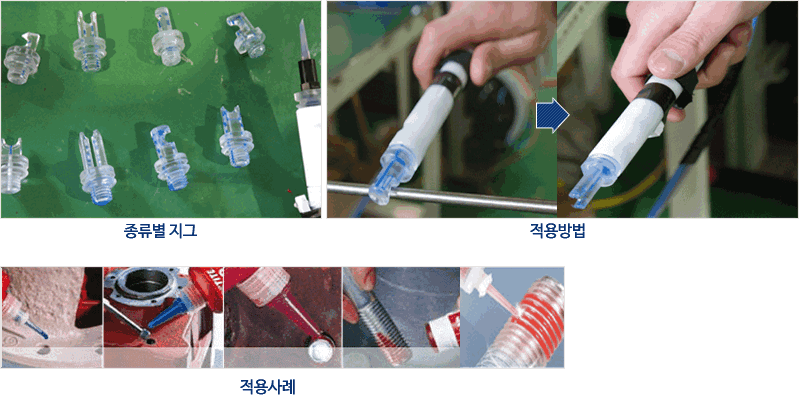 종류별 지그

적용방법

적용사례