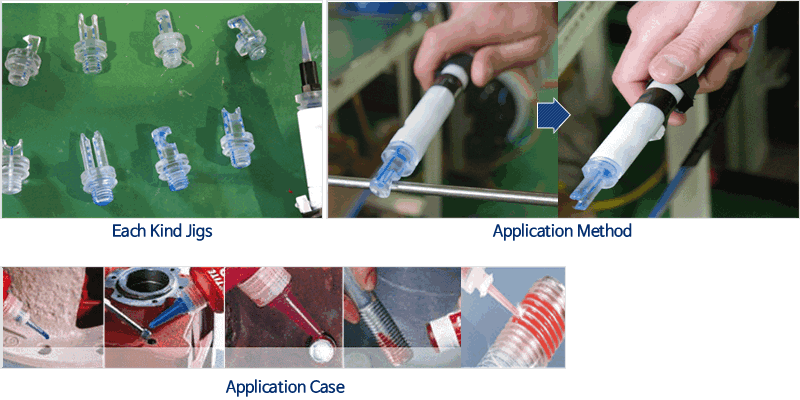 Each Kind Jigs

Application Method

Application Case